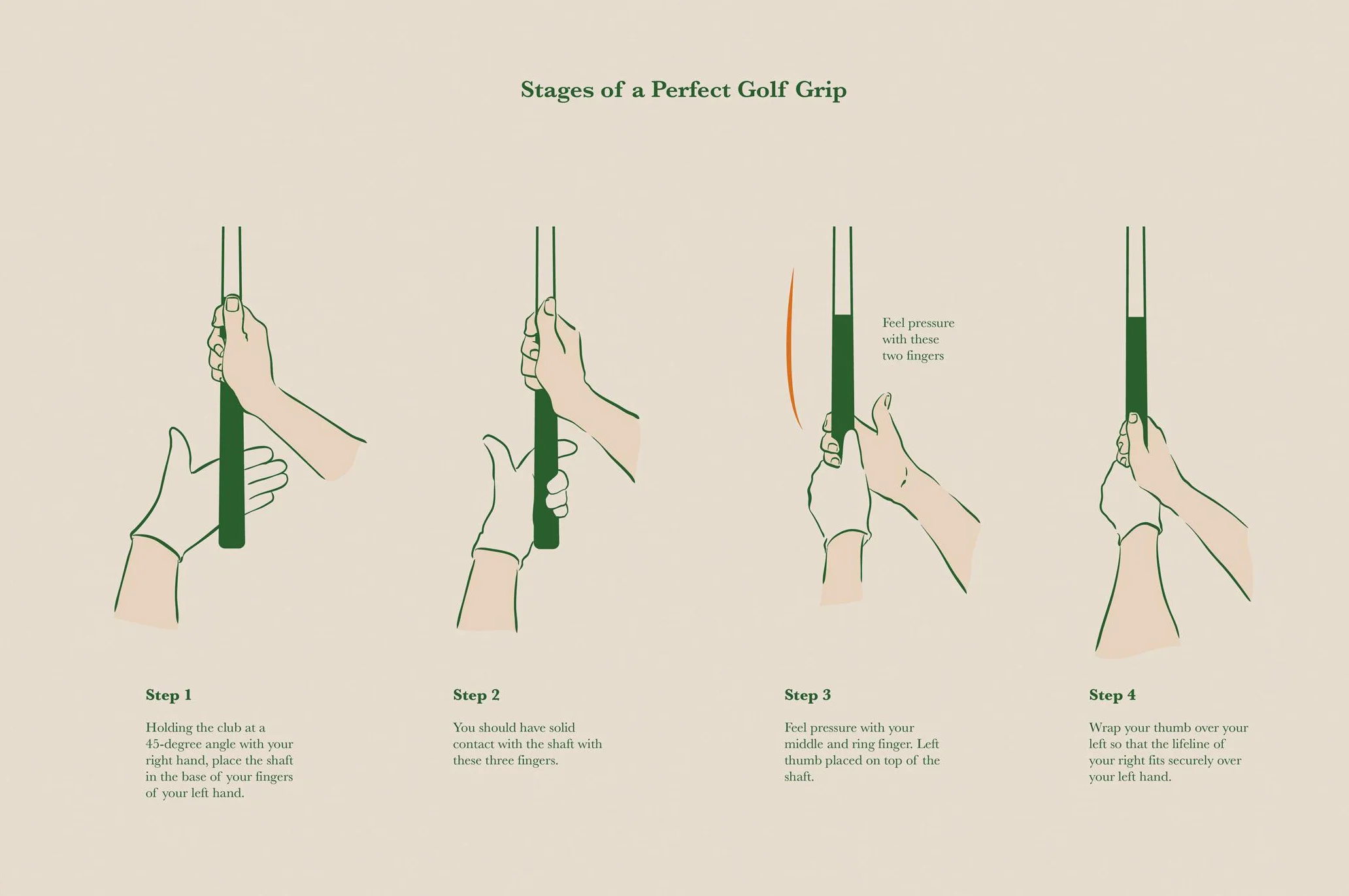 Stages of a Perfect Golf Grip

Feel pressure with these two fingers

Step 1

Holding the club at a 45-degree angle with your right hand, place the shaft in the base of your fingers of your left hand.

Step 2

You should have solid contact with the shaft with these three fingers.

Step 3

Feel pressure with your middle and ring finger. Left thumb placed on top of the shaft.

Step 4

Wrap your thumb over your left so that the lifeline of your right fits securely over your left hand.